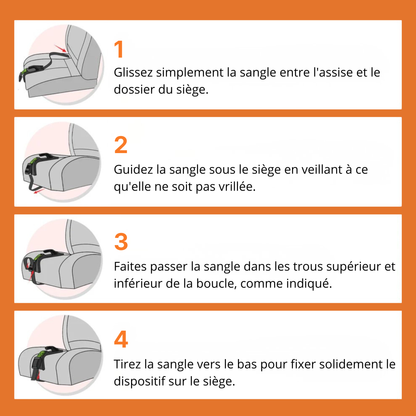 1

Glissez simplement la sangle entre l'assise et le dossier du siège.

2

Guidez la sangle sous le siège en veillant à ce qu'elle ne soit pas vrillée.

3

Faites passer la sangle dans les trous supérieur et inférieur de la boucle, comme indiqué.

4

Tirez la sangle vers le bas pour fixer solidement le dispositif sur le siège.